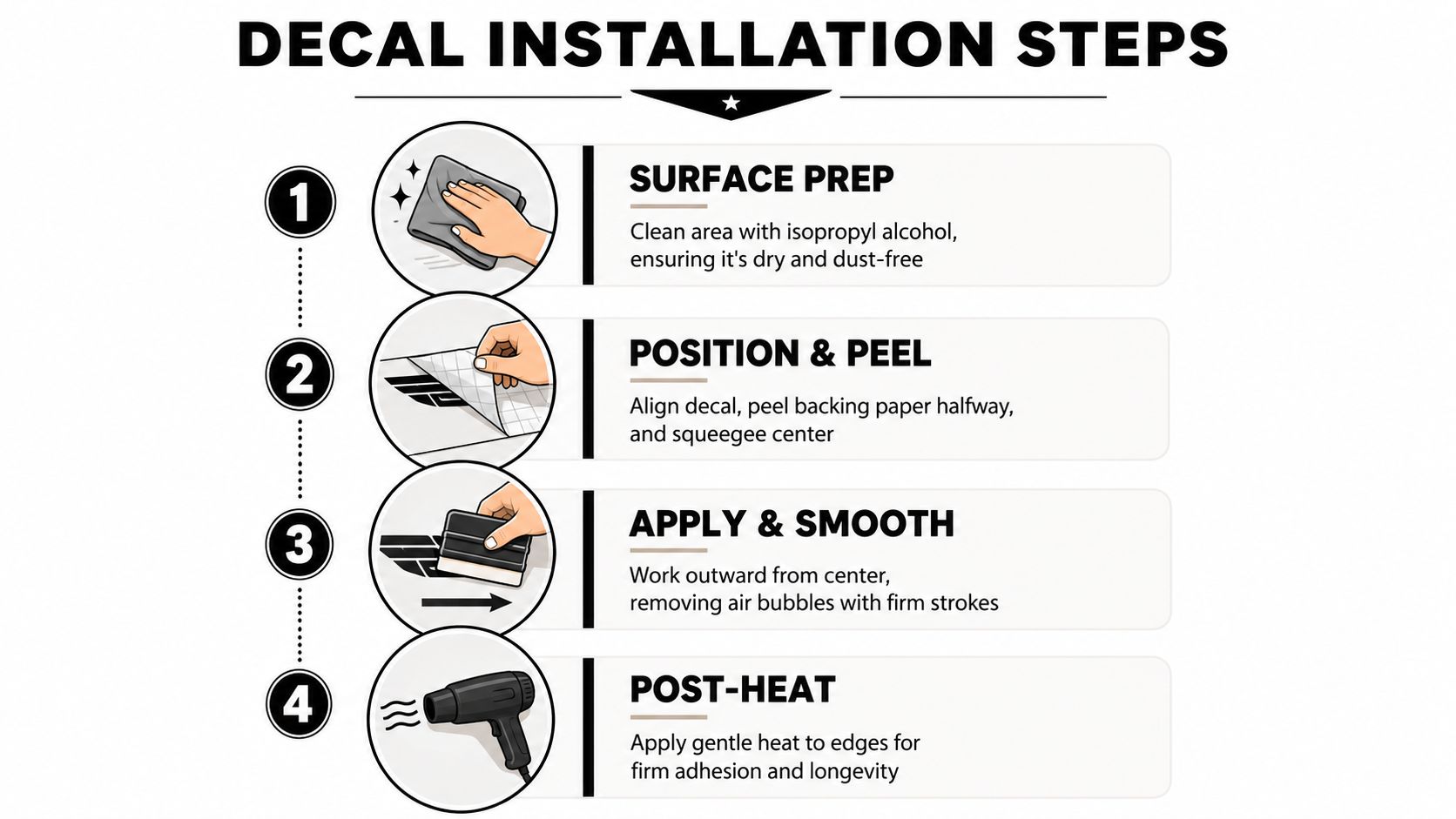 DECAL INSTALLATION STEPS

1

SURFACE PREP

Clean area with isopropyl alcohol, ensuring it's dry and dust-free

2

POSITION & PEEL

Align decal, peel backing paper halfway, and squeegee center

3

APPLY & SMOOTH

Work outward from center, removing air bubbles with firm strokes

4

POST-HEAT

Apply gentle heat to edges for firm adhesion and longevity