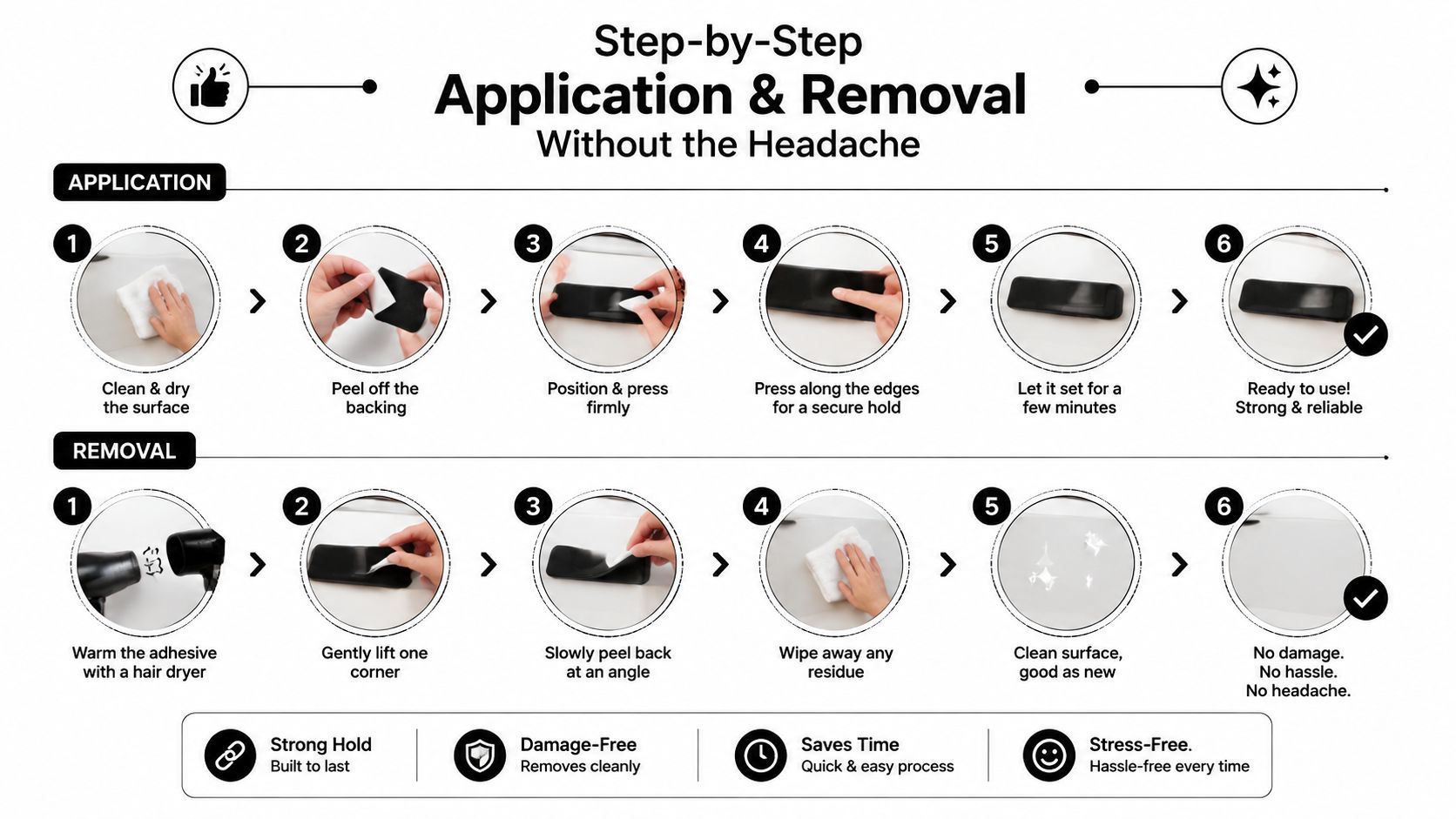 Step-by-Step
Application & Removal
Without the Headache

APPLICATION

1
Clean & dry the surface

2
Peel off the backing

3
Position & press firmly

4
Press along the edges for a secure hold

5
Let it set for a few minutes

6
Ready to use! Strong & reliable

REMOVAL

1
Warm the adhesive with a hair dryer

2
Gently lift one corner

3
Slowly peel back at an angle

4
Wipe away any residue

5
Clean surface, good as new

6
No damage.
No hassle.
No headache.

Strong Hold
Built to last

Damage-Free
Removes cleanly

Saves Time
Quick & easy process

Stress-Free.
Hassle-free every time