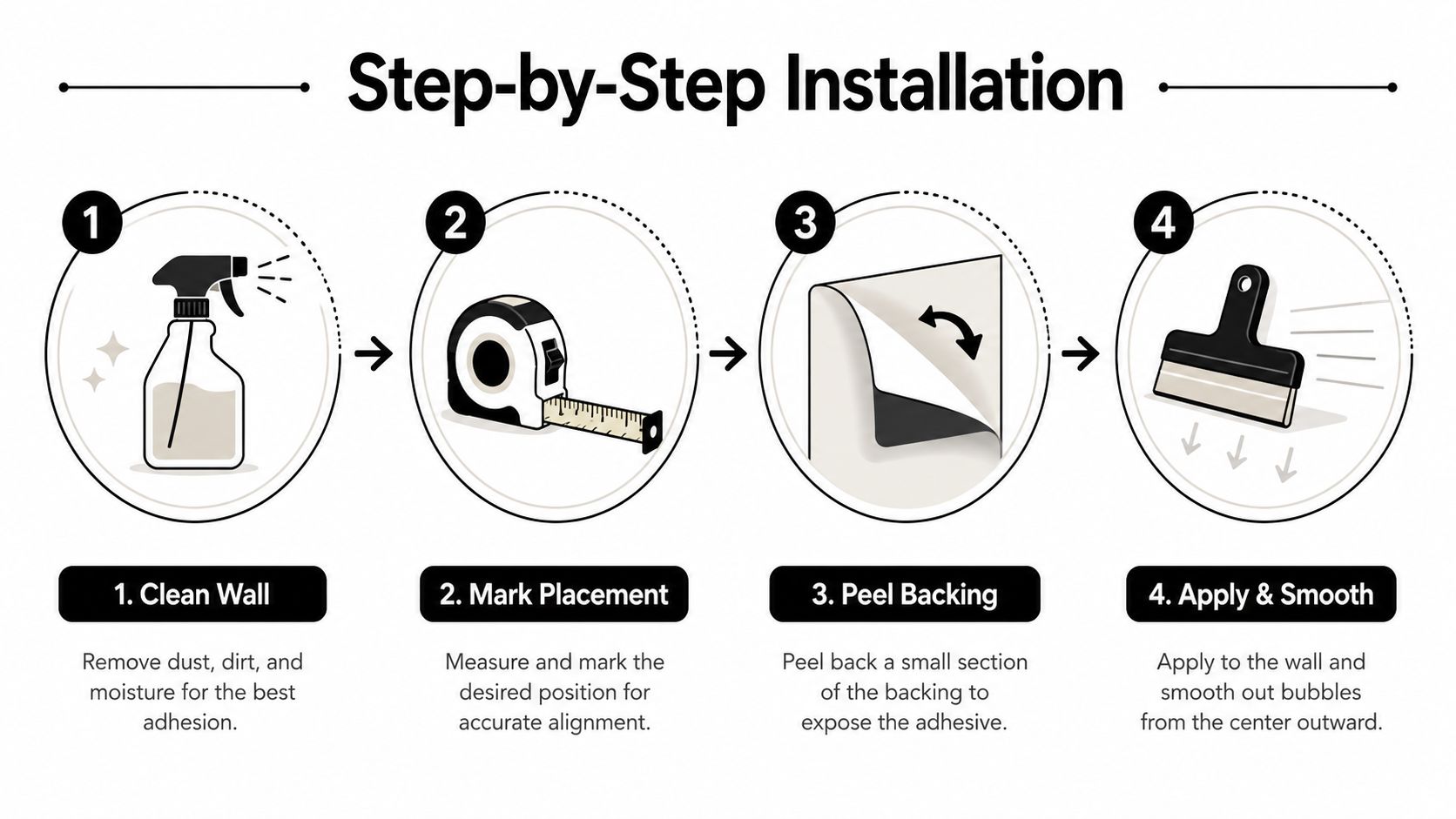 Step-by-Step Installation

1

2

3

4

1. Clean Wall

Remove dust, dirt, and moisture for the best adhesion.

2. Mark Placement

Measure and mark the desired position for accurate alignment.

3. Peel Backing

Peel back a small section of the backing to expose the adhesive.

4. Apply & Smooth

Apply to the wall and smooth out bubbles from the center outward.