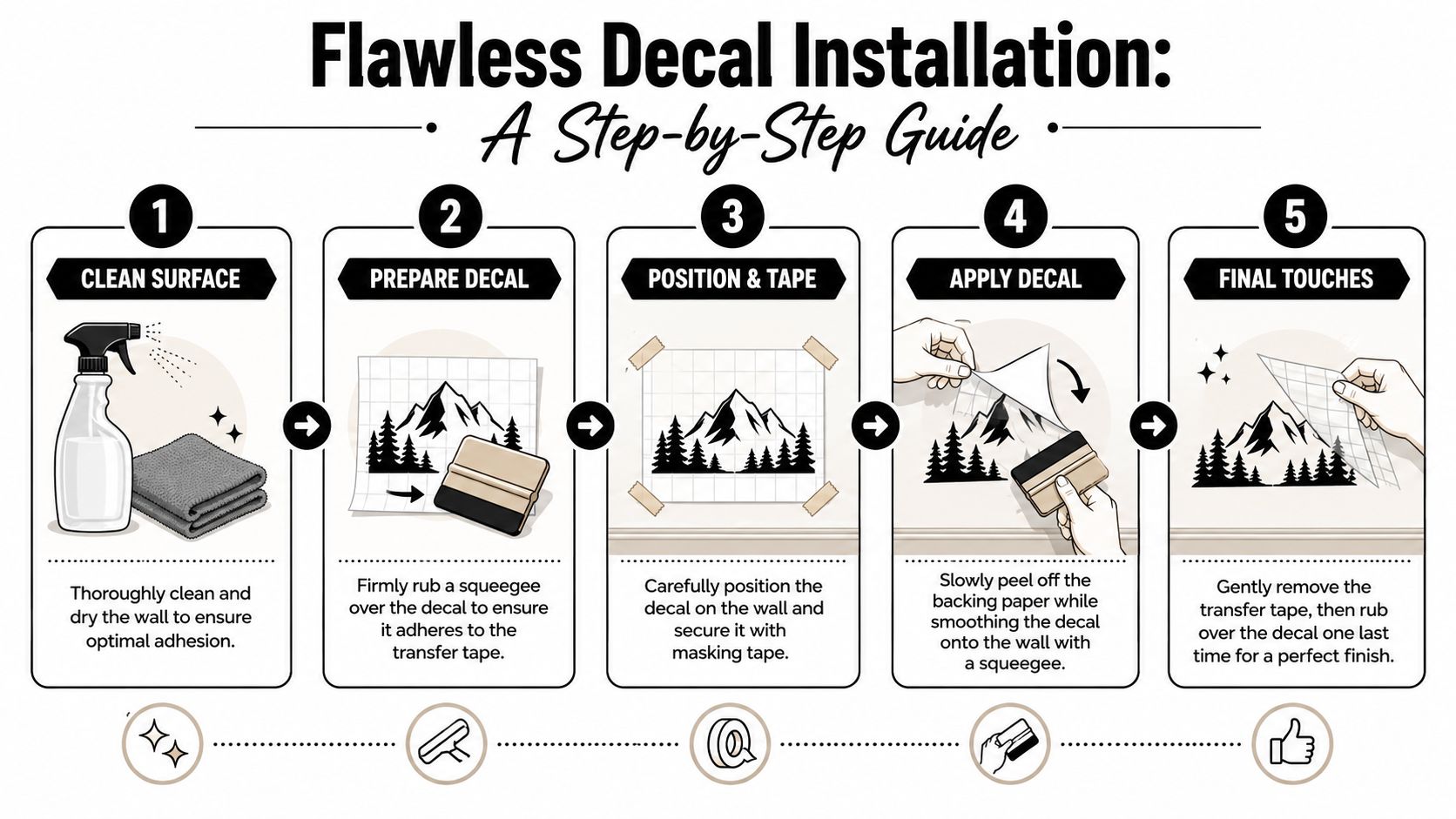 Flawless Decal Installation:

A Step-by-Step Guide

1

CLEAN SURFACE

Thoroughly clean and dry the wall to ensure optimal adhesion.

2

PREPARE DECAL

Firmly rub a squeegee over the decal to ensure it adheres to the transfer tape.

3

POSITION & TAPE

Carefully position the decal on the wall and secure it with masking tape.

4

APPLY DECAL

Slowly peel off the backing paper while smoothing the decal onto the wall with a squeegee.

5

FINAL TOUCHES

Gently remove the transfer tape, then rub over the decal one last time for a perfect finish.