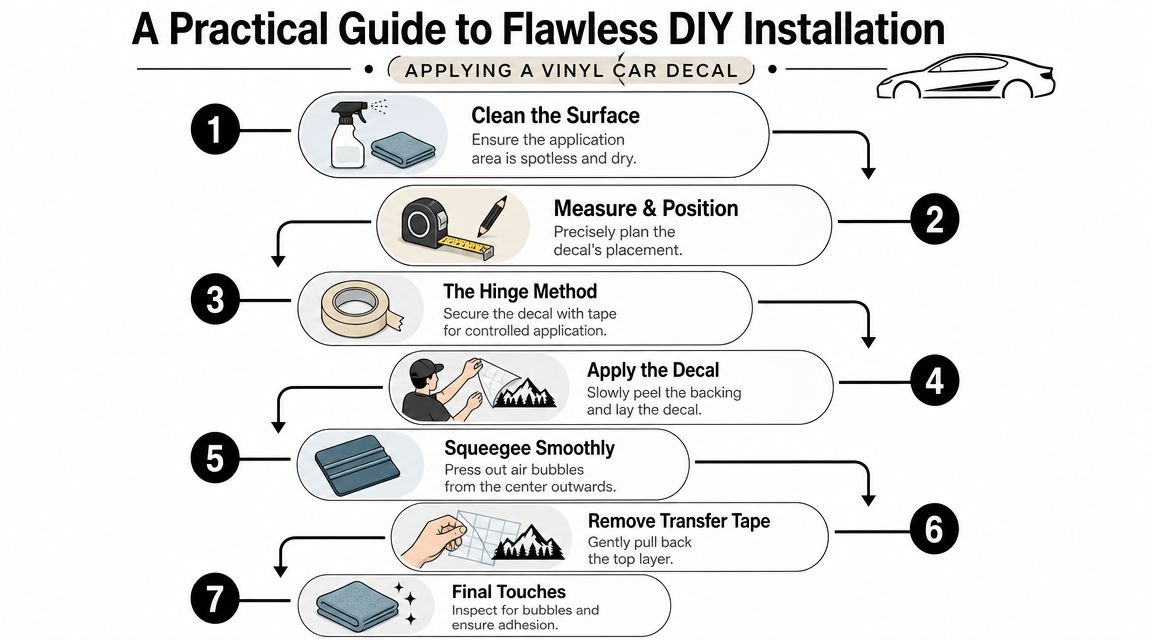 A Practical Guide to Flawless DIY Installation

APPLYING A VINYL CAR DECAL

1
Clean the Surface
Ensure the application area is spotless and dry.

2
Measure & Position
Precisely plan the decal's placement.

3
The Hinge Method
Secure the decal with tape for controlled application.

4
Apply the Decal
Slowly peel the backing and lay the decal.

5
Squeegee Smoothly
Press out air bubbles from the center outwards.

6
Remove Transfer Tape
Gently pull back the top layer.

7
Final Touches
Inspect for bubbles and ensure adhesion.