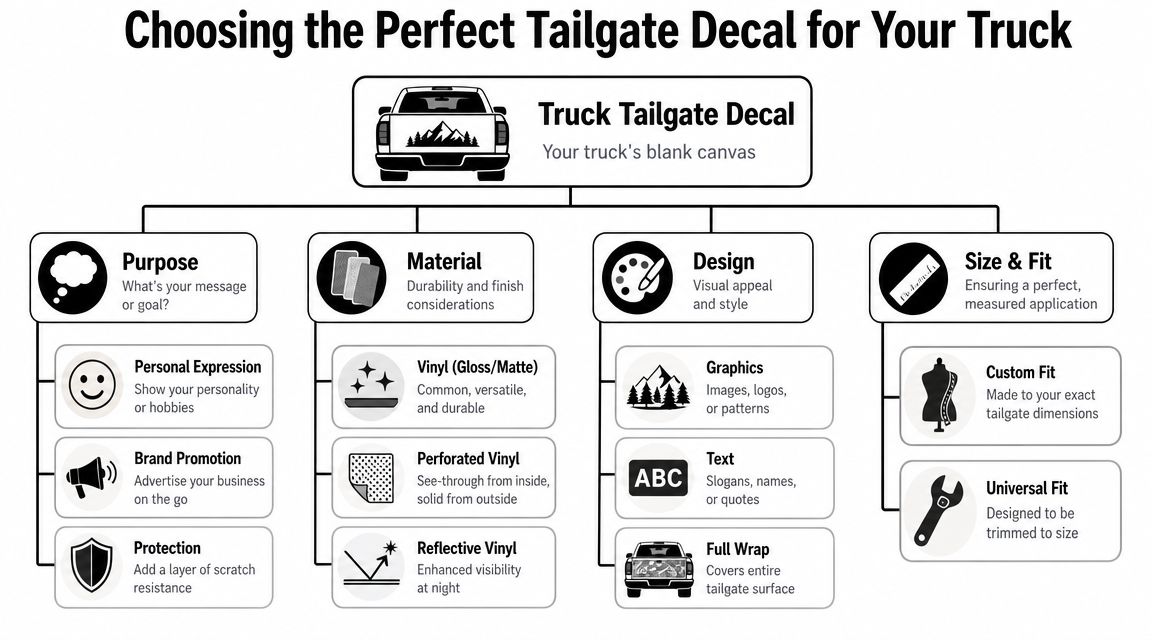 Choosing the Perfect Tailgate Decal for Your Truck

Truck Tailgate Decal
Your truck's blank canvas

Purpose
What's your message or goal?

Personal Expression
Show your personality or hobbies

Brand Promotion
Advertise your business on the go

Protection
Add a layer of scratch resistance

Material
Durability and finish considerations

Vinyl (Gloss/Matte)
Common, versatile, and durable

Perforated Vinyl
See-through from inside, solid from outside

Reflective Vinyl
Enhanced visibility at night

Design
Visual appeal and style

Graphics
Images, logos, or patterns

ABC

Text
Slogans, names, or quotes

Full Wrap
Covers entire tailgate surface

Size & Fit
Ensuring a perfect, measured application

Custom Fit
Made to your exact tailgate dimensions

Universal Fit
Designed to be trimmed to size