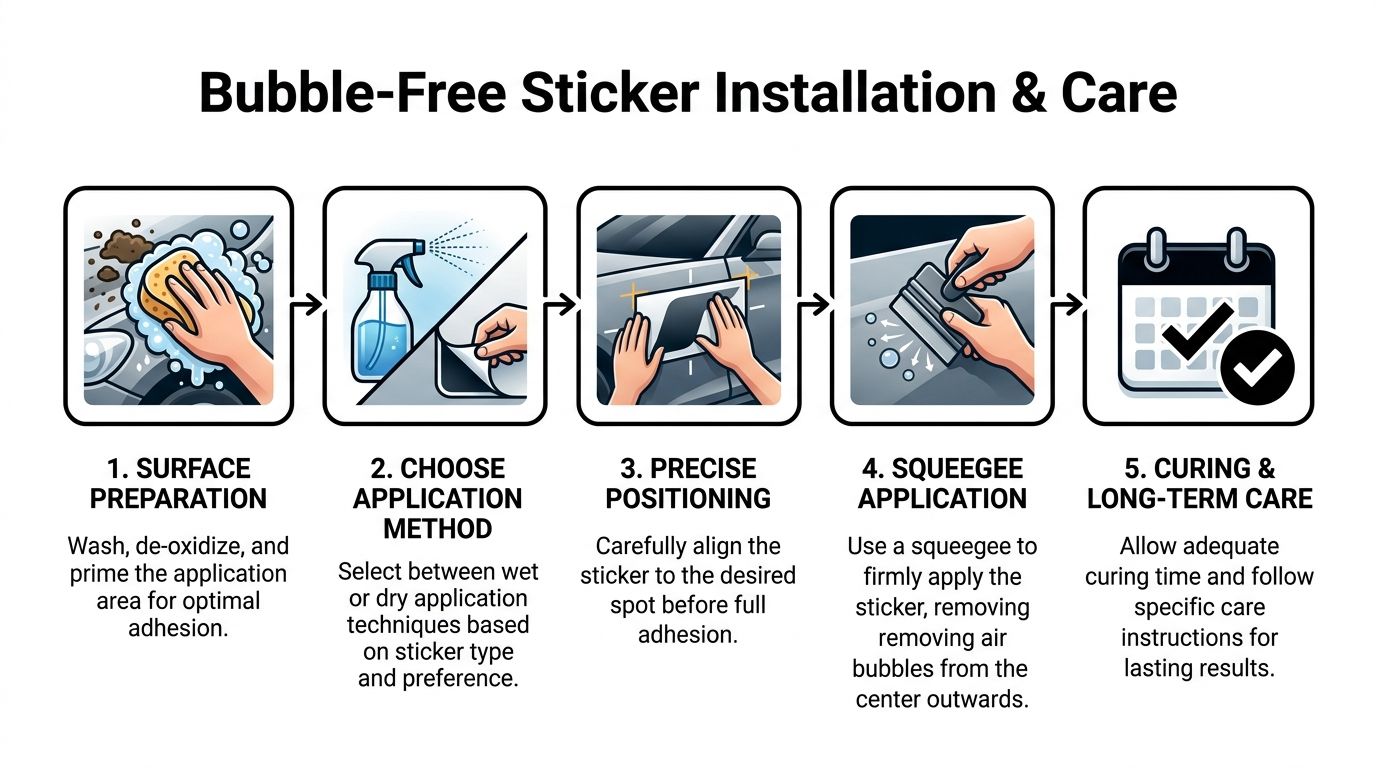 Bubble-Free Sticker Installation & Care

1. SURFACE PREPARATION

Wash, de-oxidize, and prime the application area for optimal adhesion.

2. CHOOSE APPLICATION METHOD

Select between wet or dry application techniques based on sticker type and preference.

3. PRECISE POSITIONING

Carefully align the sticker to the desired spot before full adhesion.

4. SQUEEGEE APPLICATION

Use a squeegee to firmly apply the sticker, removing removing air bubbles from the center outwards.

5. CURING & LONG-TERM CARE

Allow adequate curing time and follow specific care instructions for lasting results.