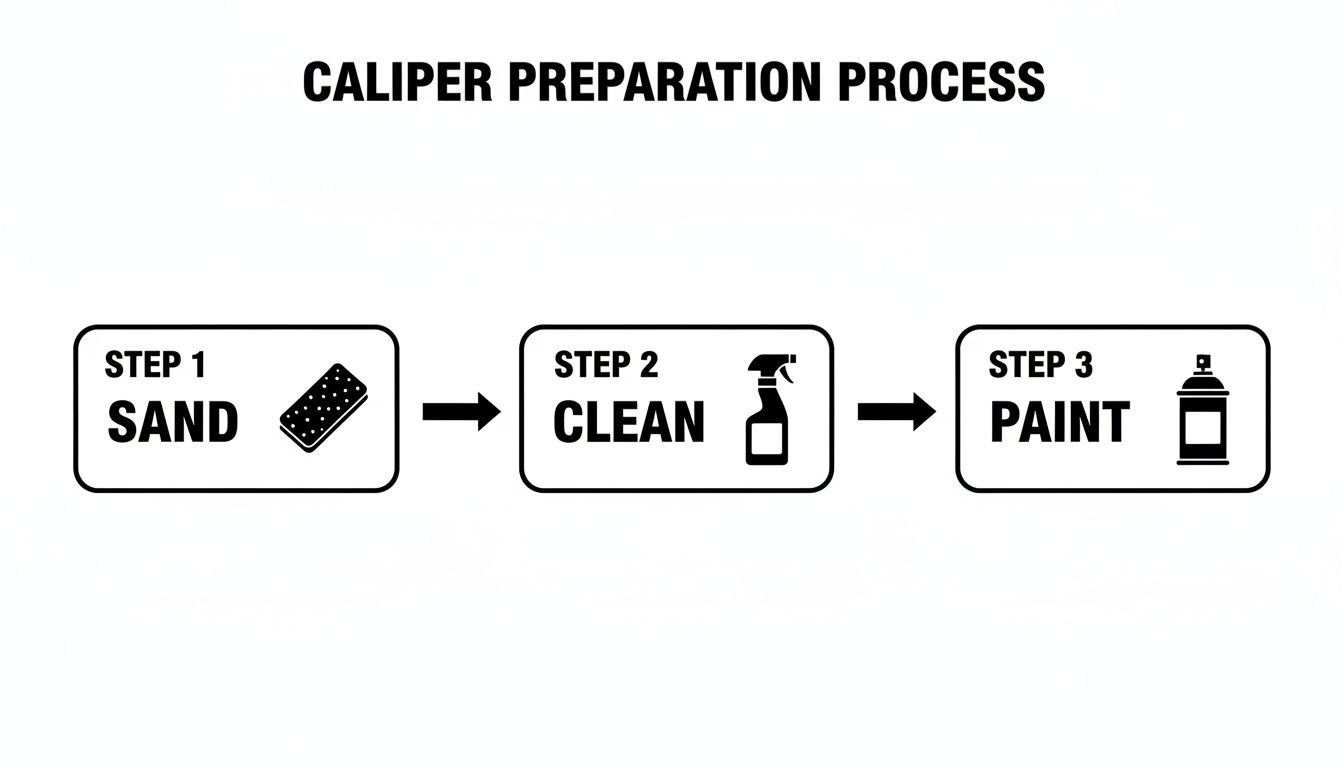 CALIPER PREPARATION PROCESS

STEP 1
SAND

STEP 2
CLEAN

STEP 3
PAINT