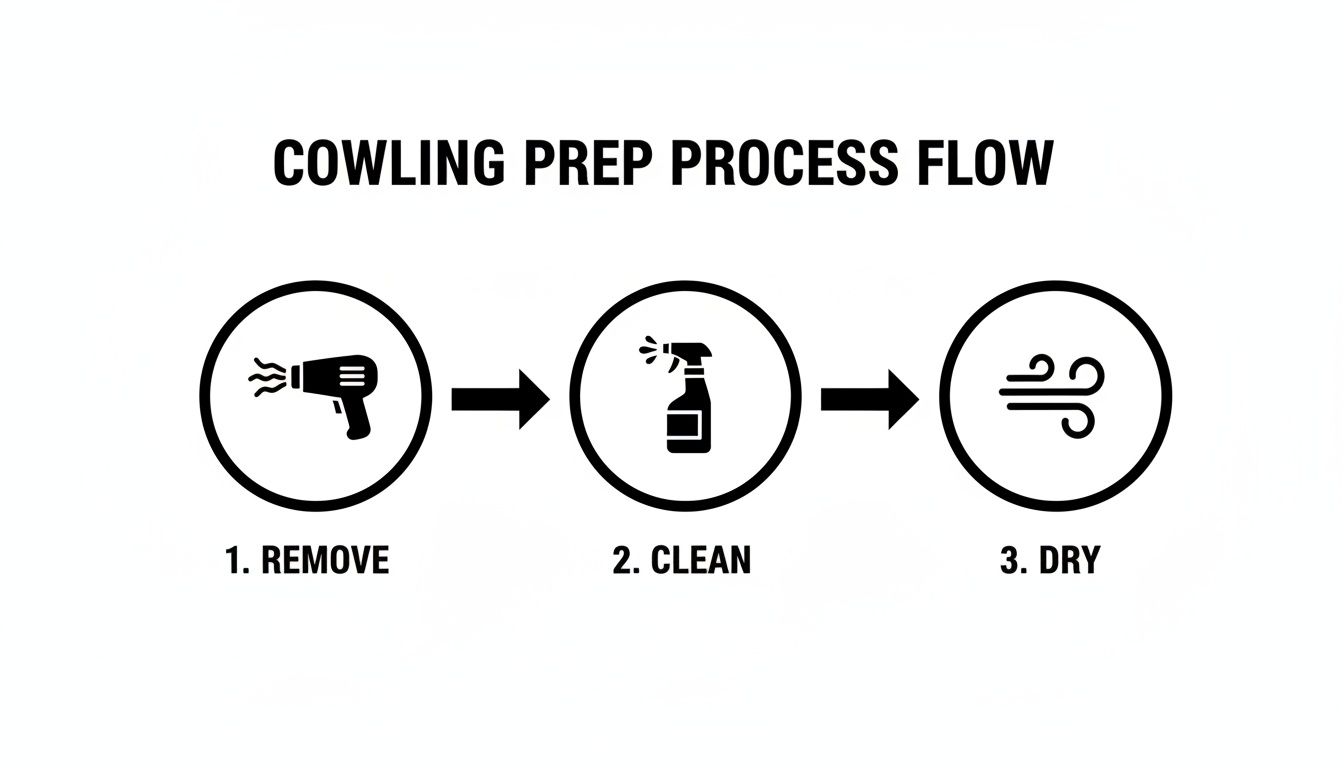 COWLING PREP PROCESS FLOW

1. REMOVE

2. CLEAN

3. DRY